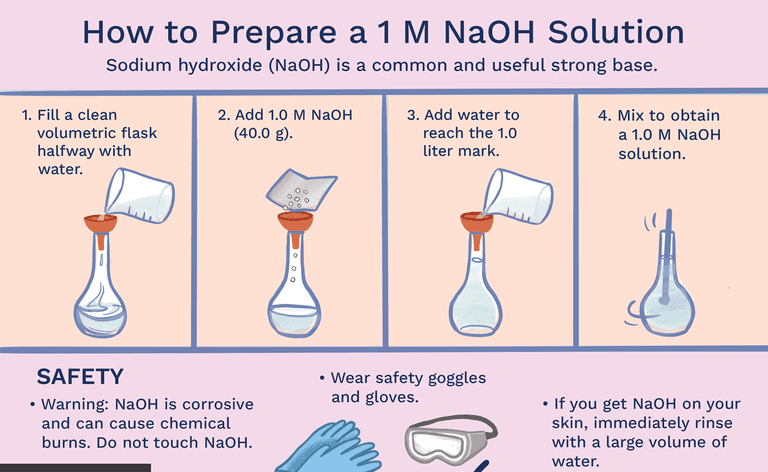 How to Prepare a 1 M NaOH Solution

Sodium hydroxide (NaOH) is a common and useful strong base.

1. Fill a clean volumetric flask halfway with water.

2. Add 1.0 M NaOH (40.0 g).

3. Add water to reach the 1.0 liter mark.

4. Mix to obtain a 1.0 M NaOH solution.

SAFETY

• Warning: NaOH is corrosive and can cause chemical burns. Do not touch NaOH.

• Wear safety goggles and gloves.

• If you get NaOH on your skin, immediately rinse with a large volume of water.